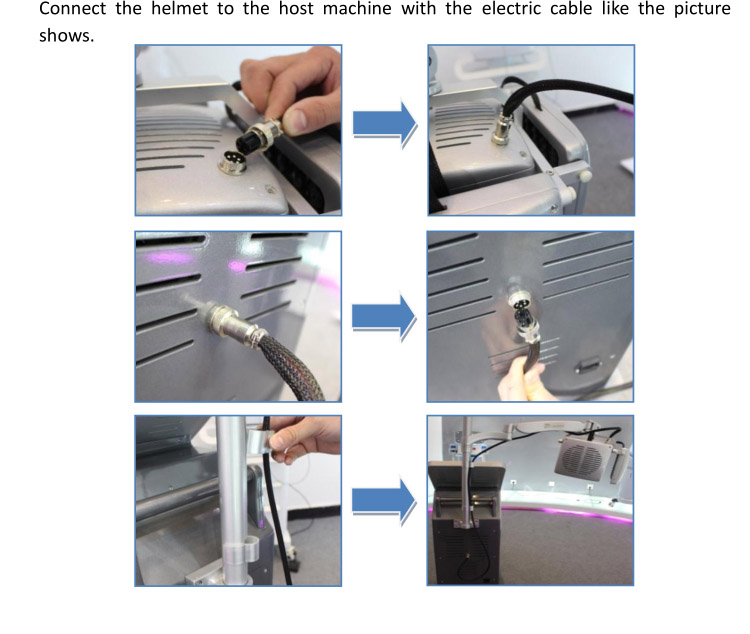 Connect the helmet to the host machine with the electric cable like the picture shows.